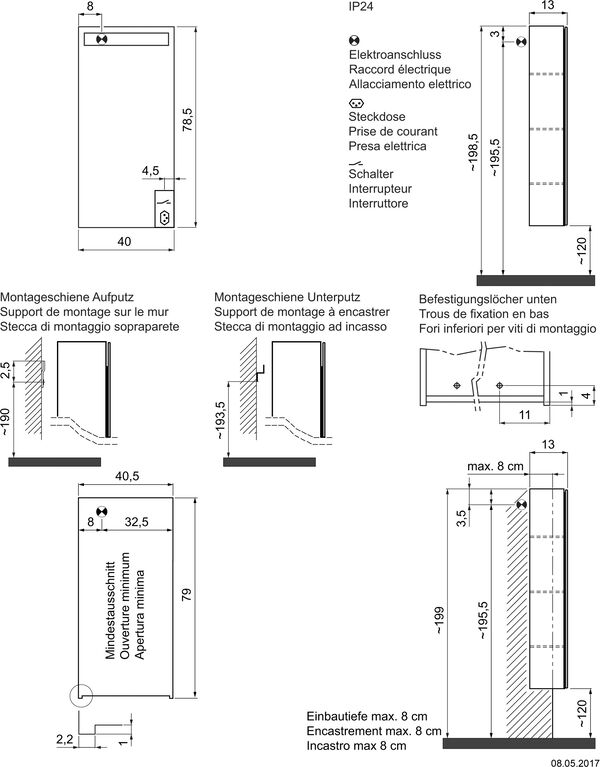 8

78,5

4,5

40

IP24

Elektroanschluss
Raccord électrique
Allacciamento elettrico

Steckdose
Prise de courant
Presa elettrica

Schalter
Interrupteur
Interruttore

13

3

~198,5

~195,5

~120

Montageschiene Aufputz
Support de montage sur le mur
Stecca di montaggio sopraparete

2,5

~190

Montageschiene Unterputz
Support de montage à encastrer
Stecca di montaggio ad incasso

~193,5

Befestigungslöcher unten
Trous de fixation en bas
Fori inferiori per viti di montaggio

1

4

11

40,5

8

32,5

Mindestausschnitt
Ouverture minimum
Apertura minima

79

2,2

1

13

max. 8 cm

3,5

~199

~195,5

~120

Einbautiefe max. 8 cm
Encastrement max. 8 cm
Incastro max 8 cm

08.05.2017