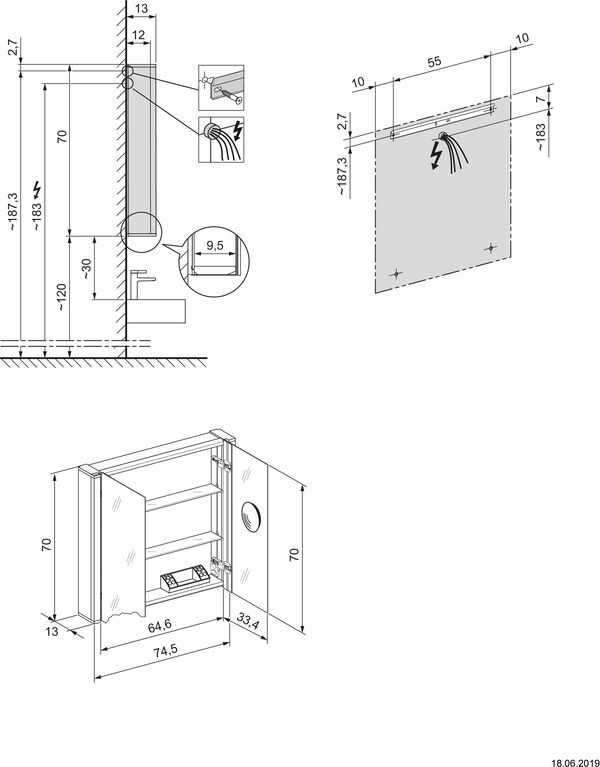 13
12
2,7
70
~187,3
~183
~30
~120
9,5
10
55
10
7
2,7
~183
~187,3
70
70
13
64,6
33,4
74,5
18.06.2019