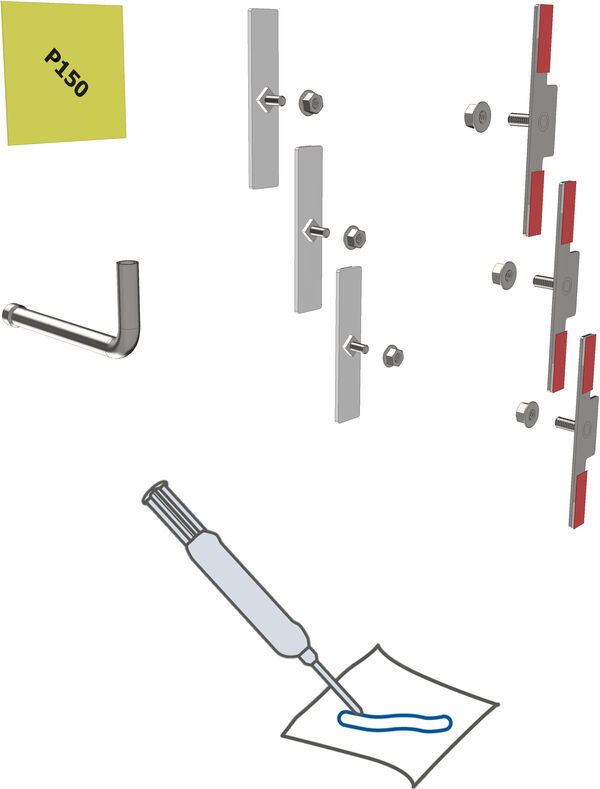 P150