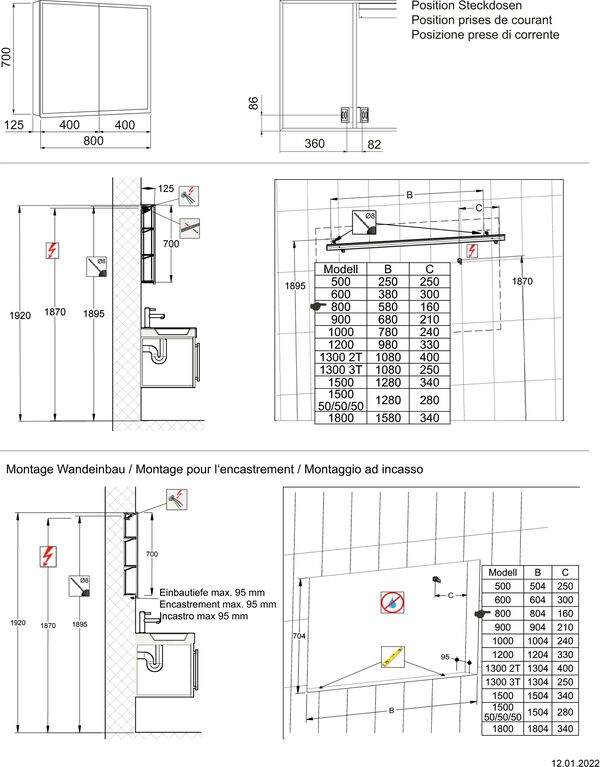 700
125
400
400
800

Position Steckdosen
Position prises de courant
Posizione prese di corrente

86
360
82

125
700
Ø8
1920
1870
1895

B
C
Ø8
1895
1870

| Modell | B | C |
|---|---|---|
| 500 | 250 | 250 |
| 600 | 380 | 300 |
| 800 | 580 | 160 |
| 900 | 680 | 210 |
| 1000 | 780 | 240 |
| 1200 | 980 | 330 |
| 1300 2T | 1080 | 400 |
| 1300 3T | 1080 | 250 |
| 1500 | 1280 | 340 |
| 1500 50/50/50 | 1280 | 280 |
| 1800 | 1580 | 340 |

Montage Wandeinbau / Montage pour l'encastrement / Montaggio ad incasso

700
Ø8
1920
1870
1895
Einbautiefe max. 95 mm
Encastrement max. 95 mm
Incastro max 95 mm

704
C
95
B

| Modell | B | C |
|---|---|---|
| 500 | 504 | 250 |
| 600 | 604 | 300 |
| 800 | 804 | 160 |
| 900 | 904 | 210 |
| 1000 | 1004 | 240 |
| 1200 | 1204 | 330 |
| 1300 2T | 1304 | 400 |
| 1300 3T | 1304 | 250 |
| 1500 | 1504 | 340 |
| 1500 50/50/50 | 1504 | 280 |
| 1800 | 1804 | 340 |

12.01.2022